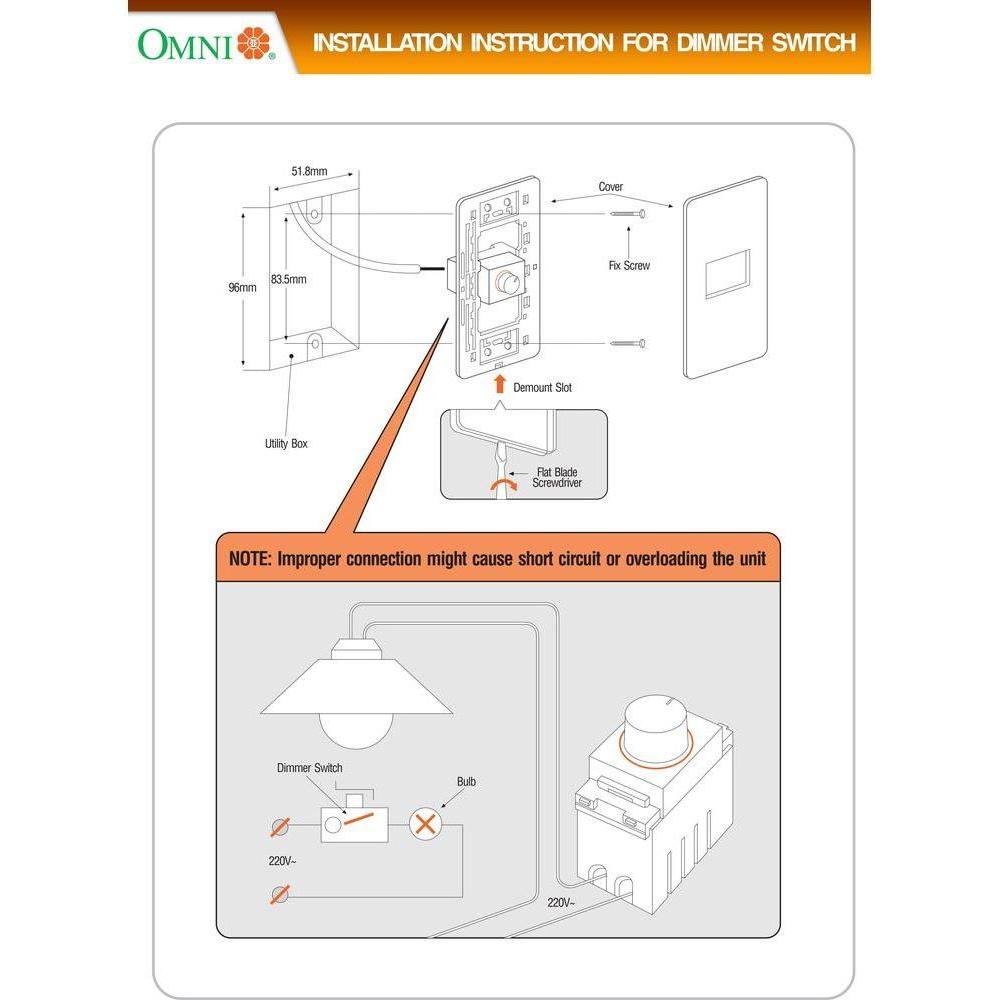 OMNI®

INSTALLATION INSTRUCTION FOR DIMMER SWITCH

51.8mm

96mm

83.5mm

Utility Box

Cover

Fix Screw

Demount Slot

Flat Blade Screwdriver

NOTE: Improper connection might cause short circuit or overloading the unit

Dimmer Switch

Bulb

220V~

220V~